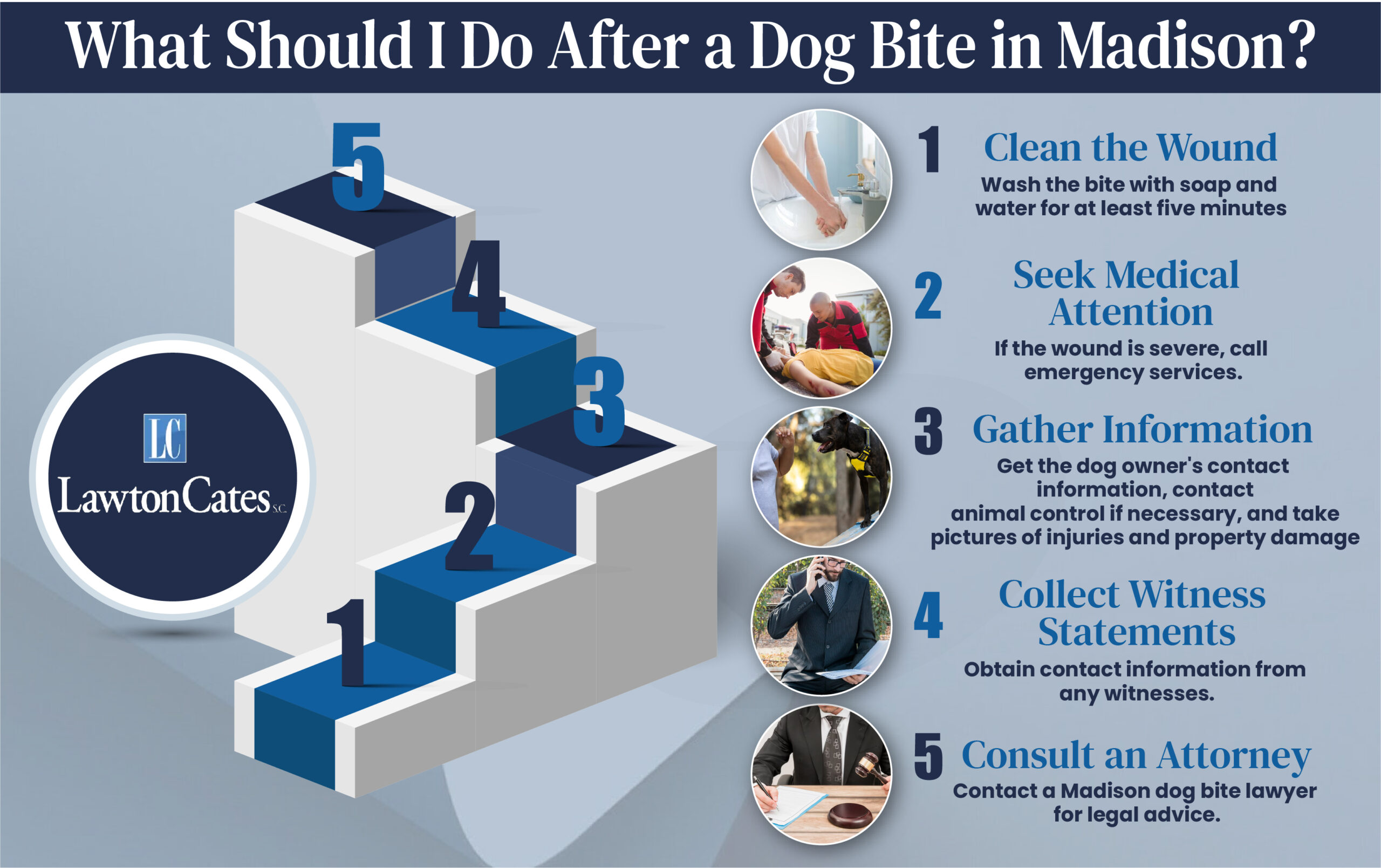 What Should I Do After a Dog Bite in Madison?

5
4
3
2
1

LC
LawtonCates S.C.

1 Clean the Wound
Wash the bite with soap and water for at least five minutes

2 Seek Medical Attention
If the wound is severe, call emergency services.

3 Gather Information
Get the dog owner's contact information, contact animal control if necessary, and take pictures of injuries and property damage

4 Collect Witness Statements
Obtain contact information from any witnesses.

5 Consult an Attorney
Contact a Madison dog bite lawyer for legal advice.